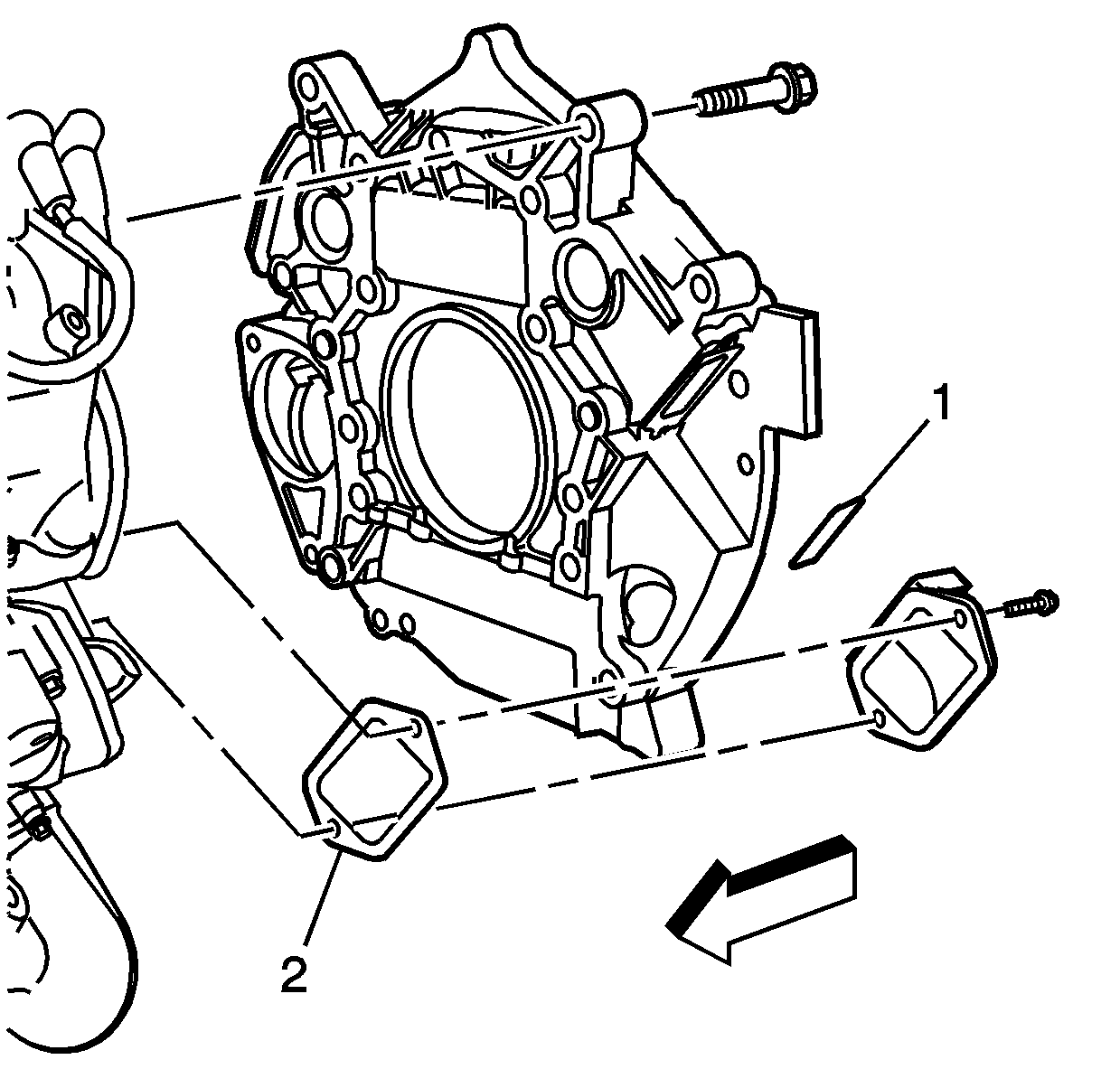 1
2