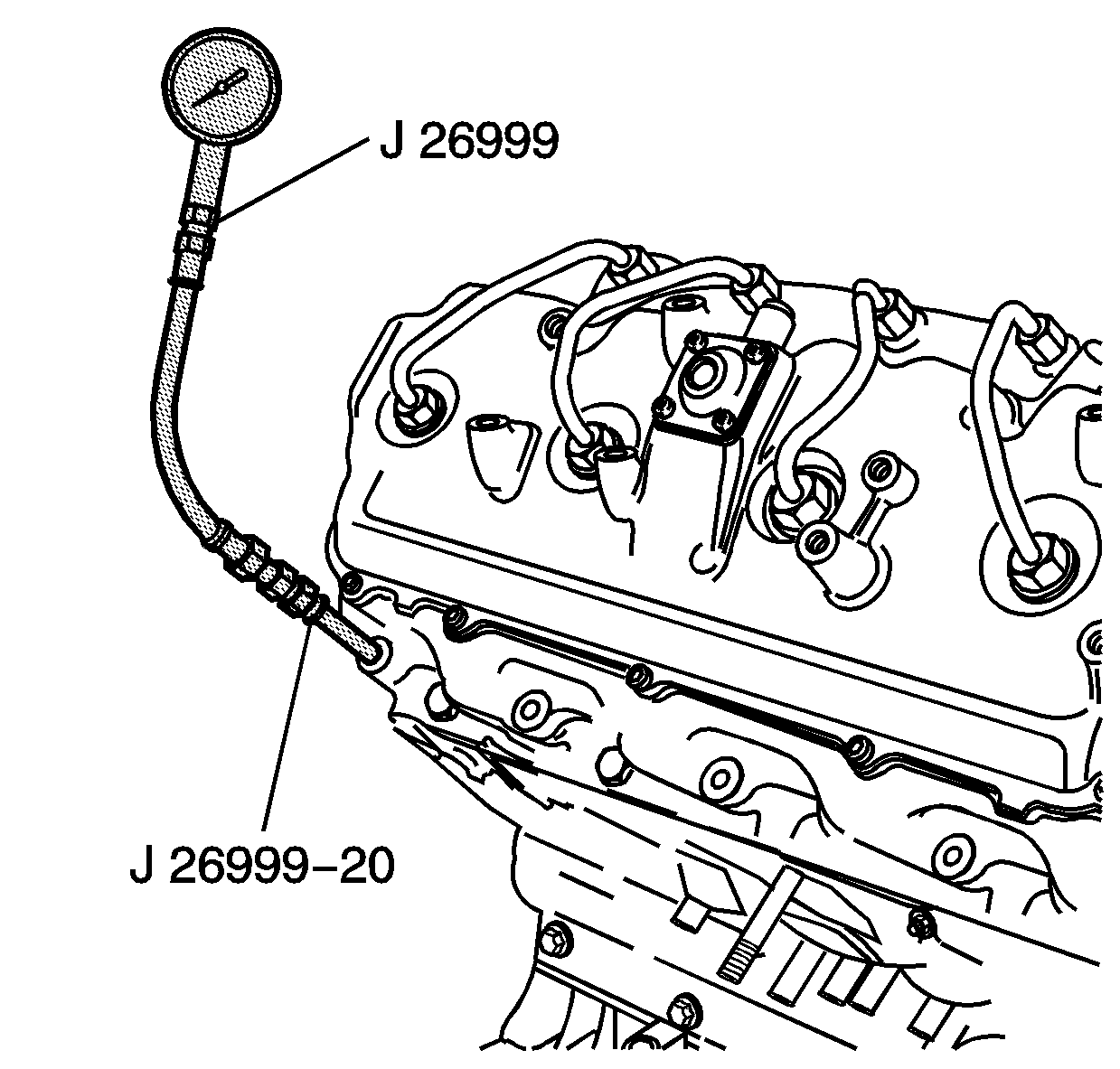 J 26999

J 26999-20