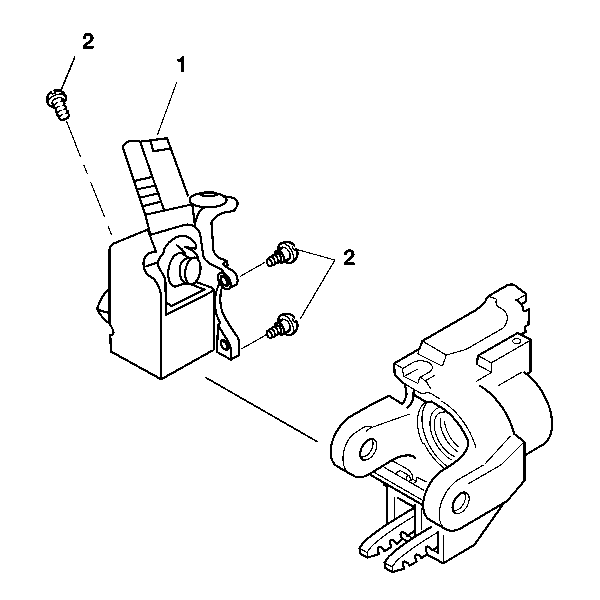 2
1
2