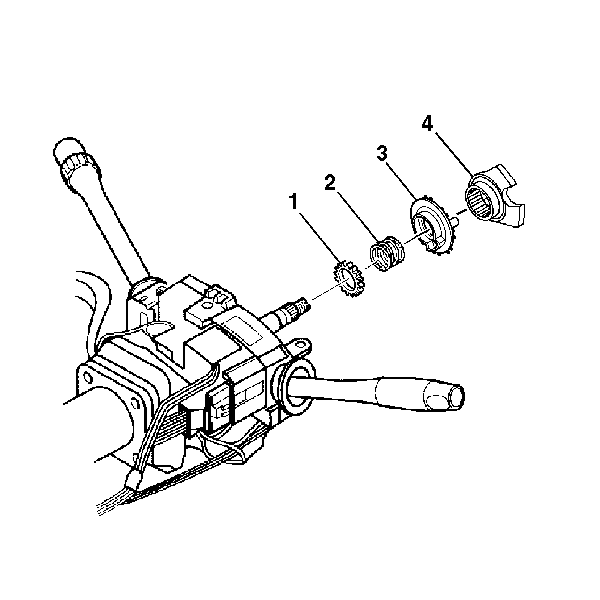 1
2
3
4