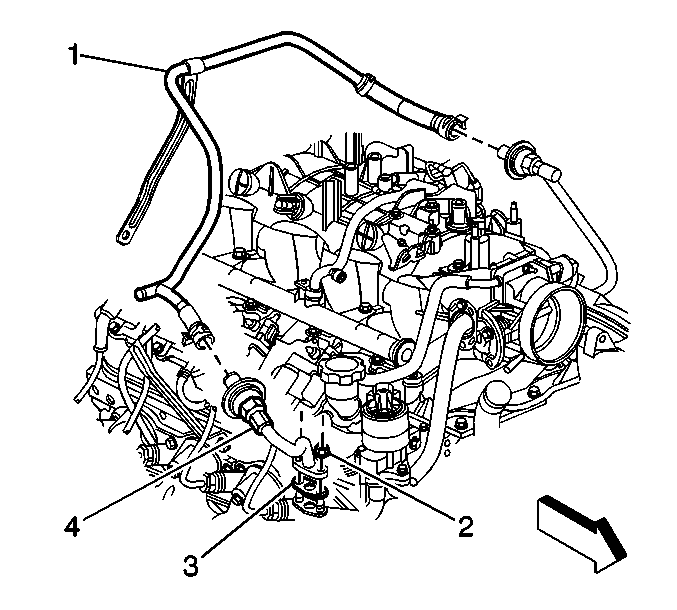 1
4
3
2