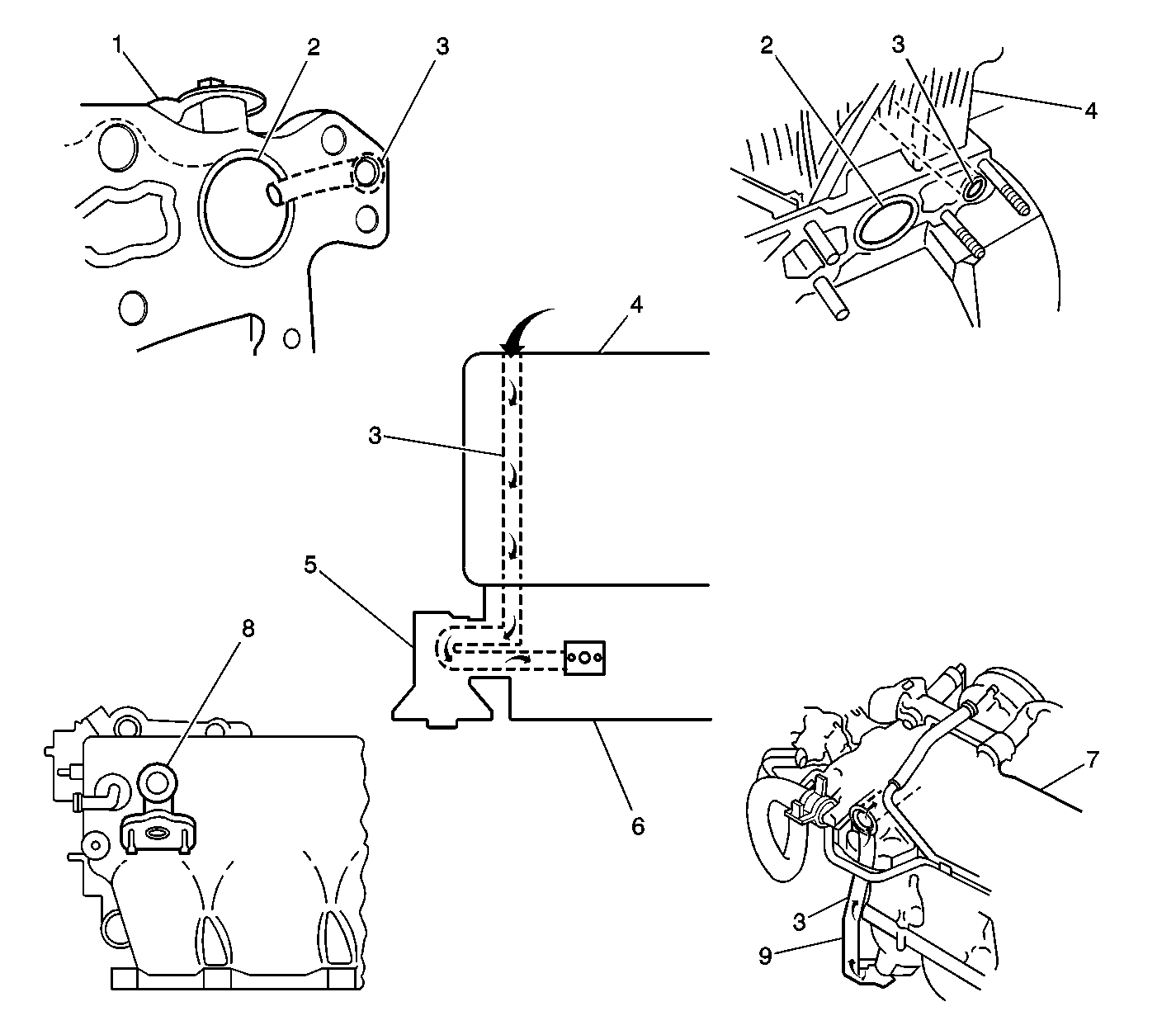 1
2
3
2
3
4
4
3
5
8
6
7
3
9