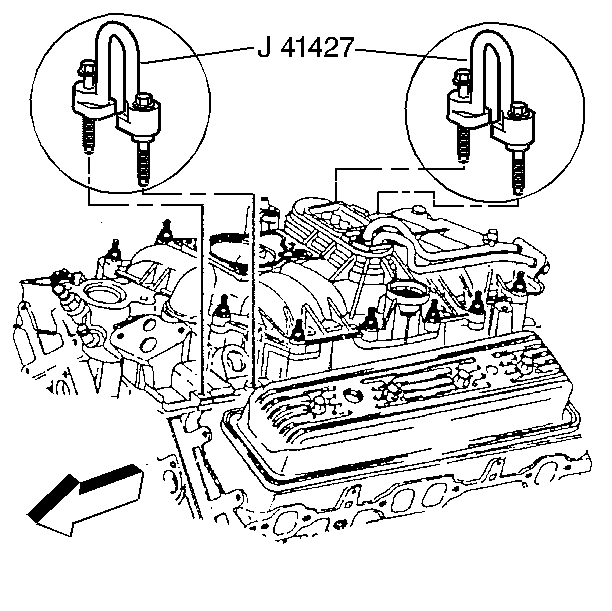 J 41427