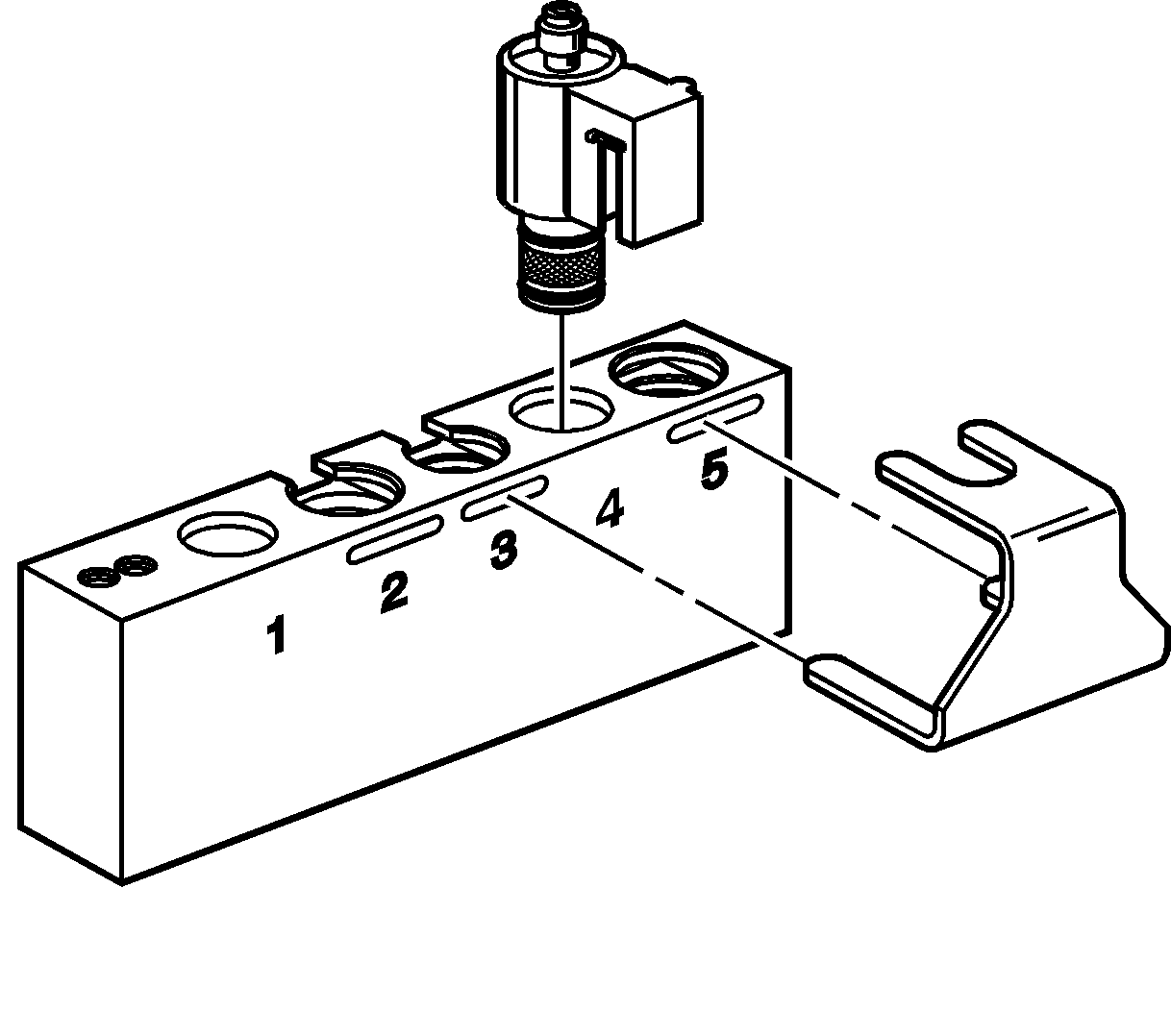 1
2
3
4
5