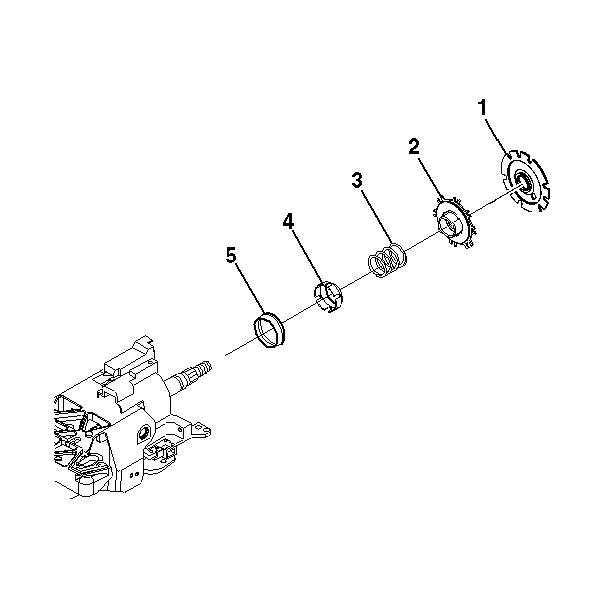 1
2
3
4
5