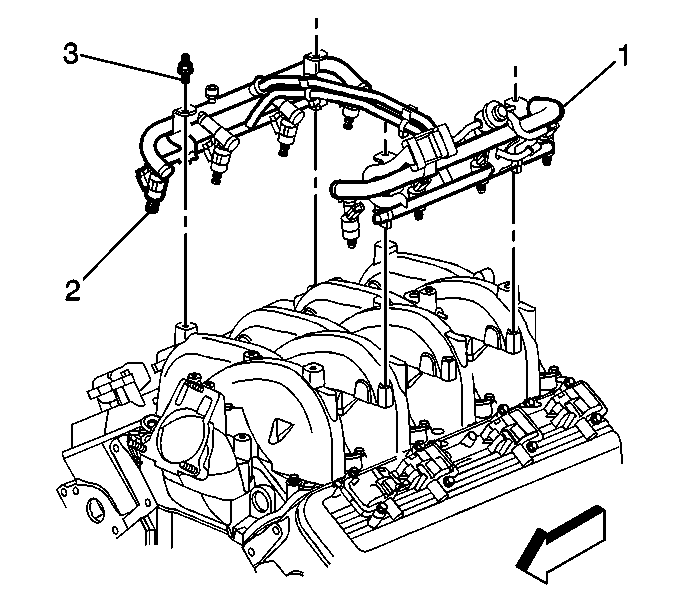 3
1
2