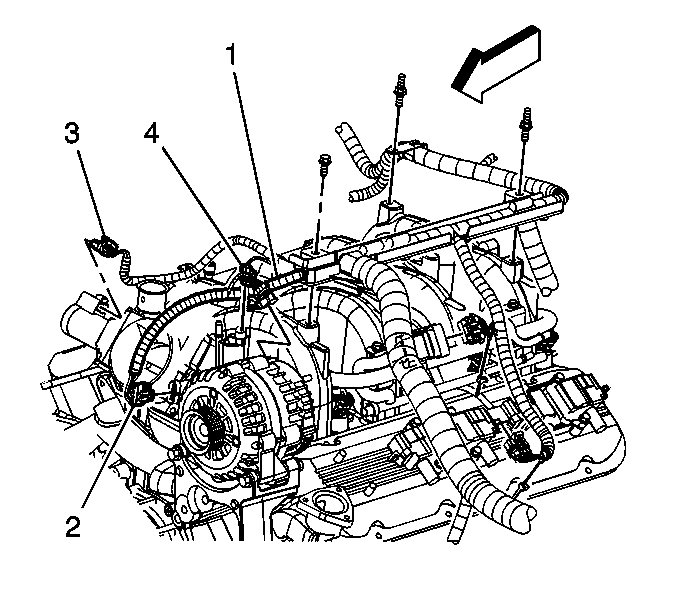 1
3
4
2