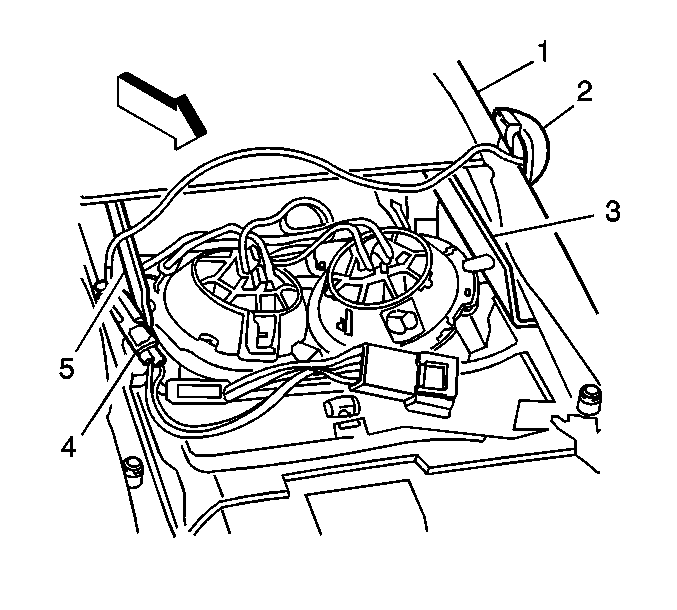 1
2
3
5
4