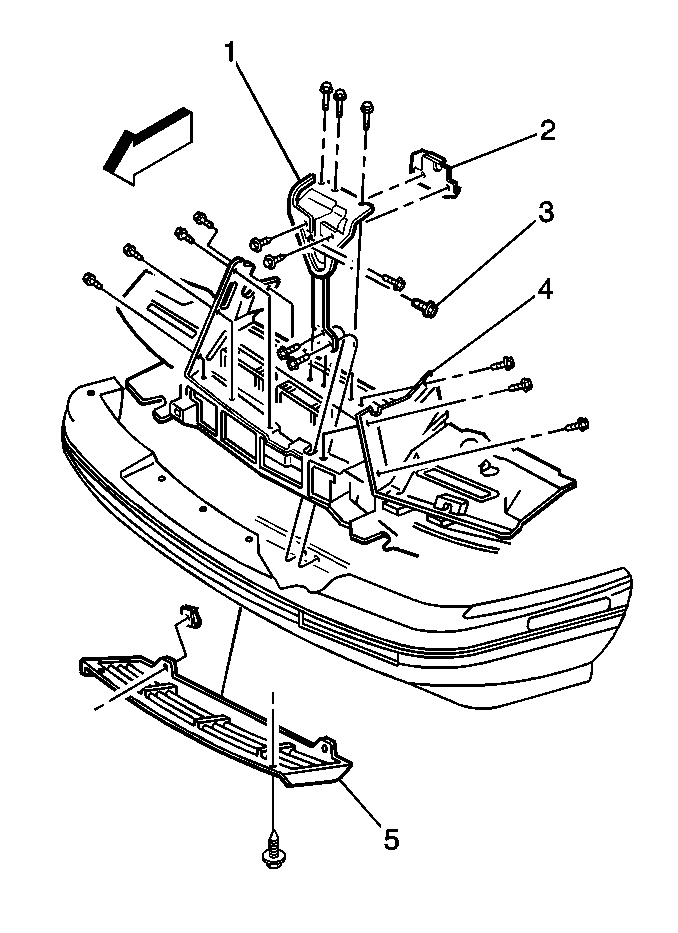 1
2
3
4
5