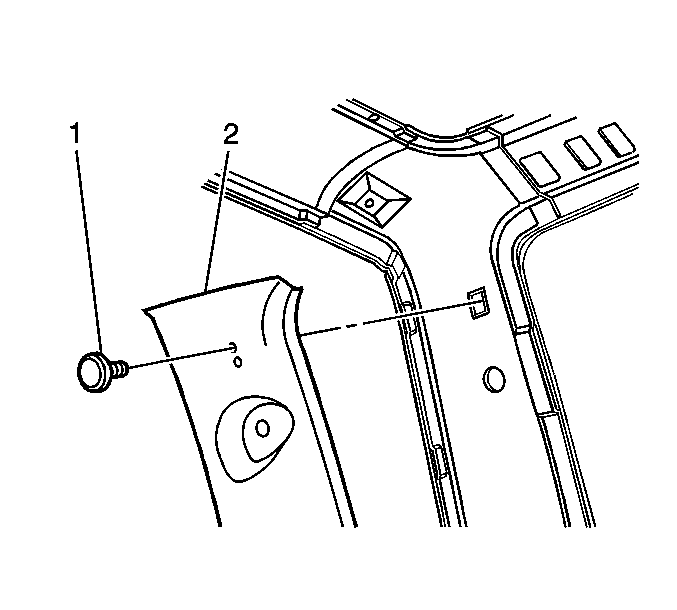 1
2