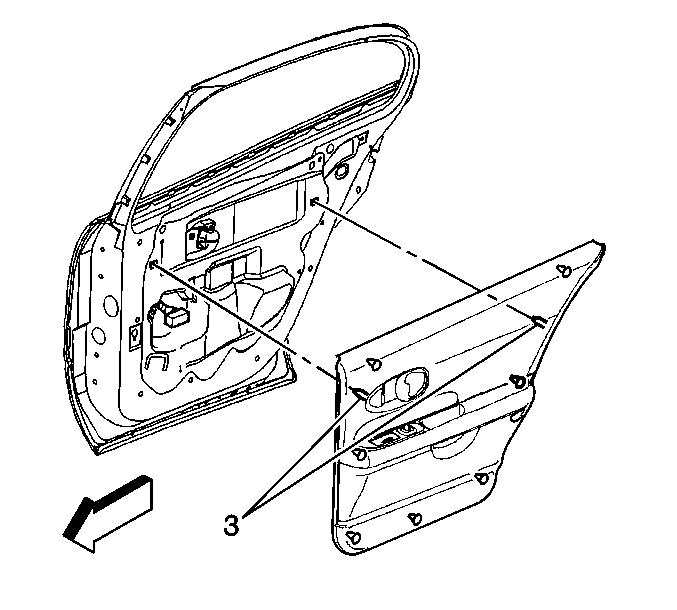 3