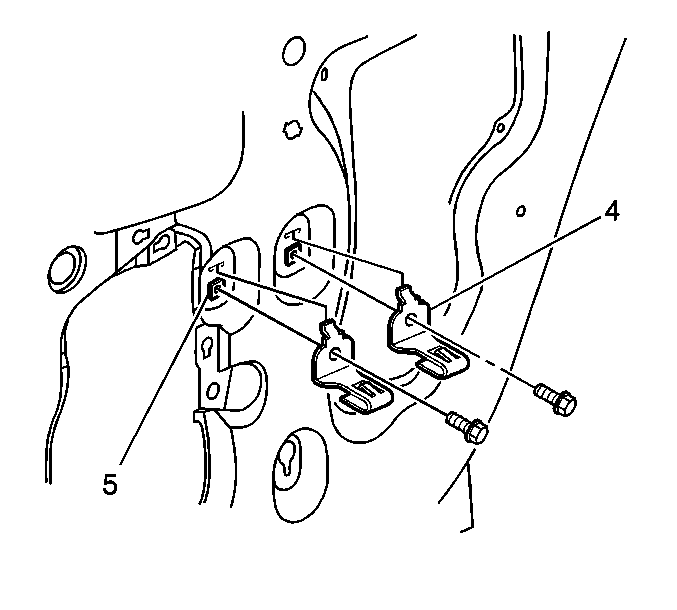 4

5