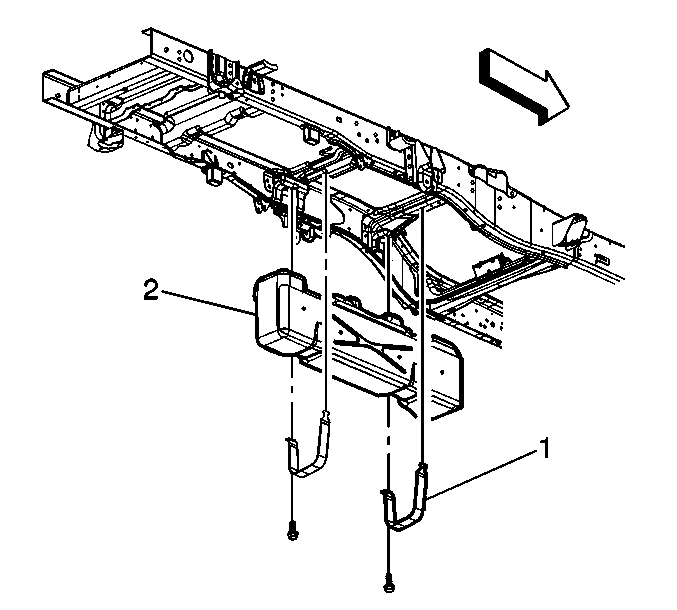 2
1