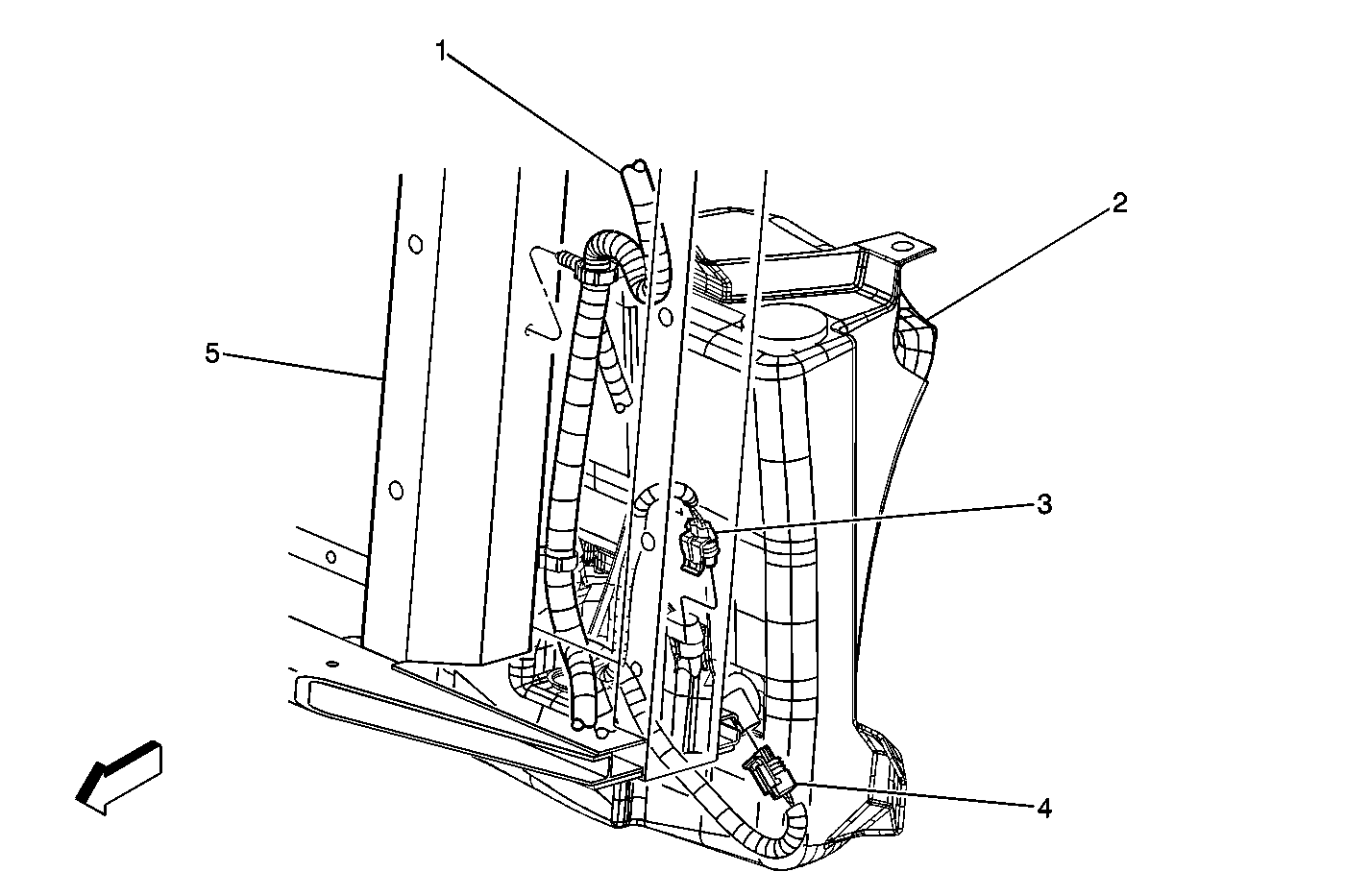 1
2
5
3
4