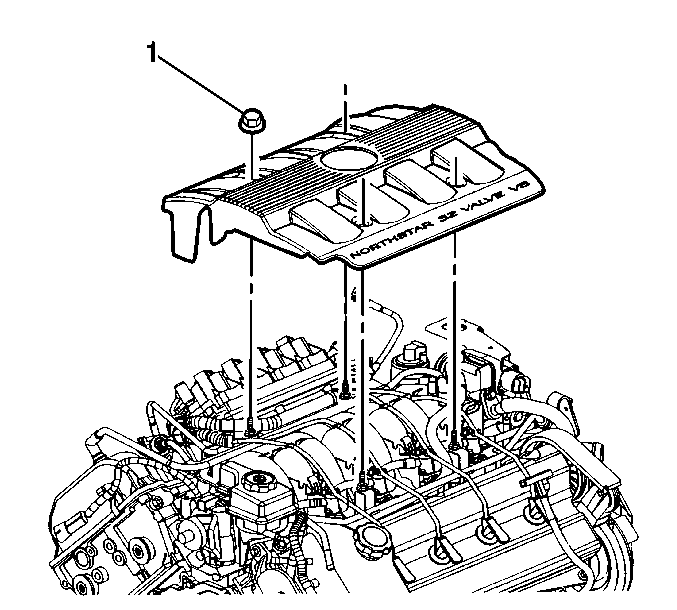 1

NORTHSTAR 32 VALVE V8