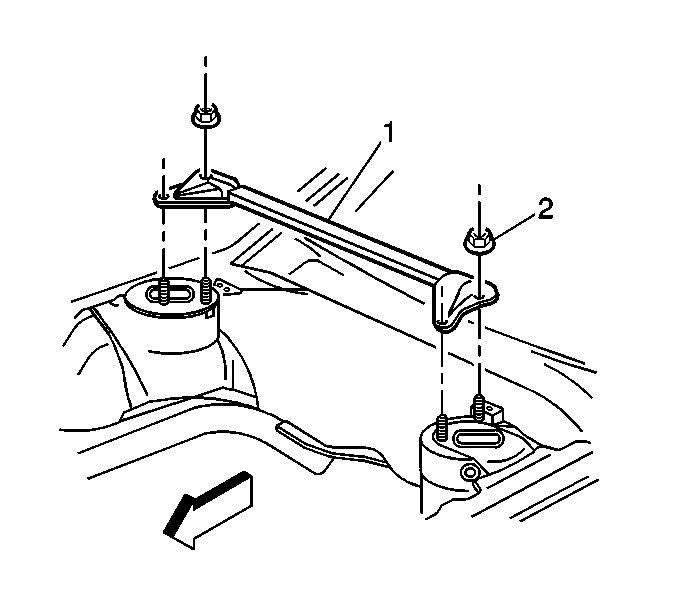 1
2