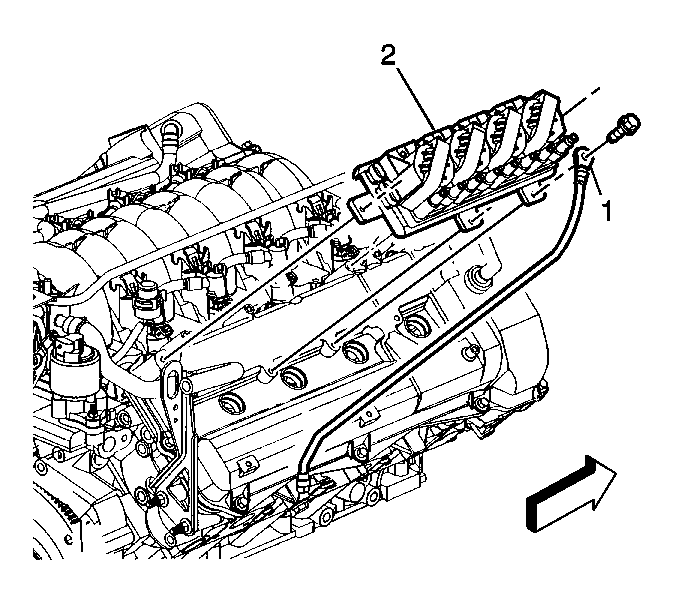 2

1