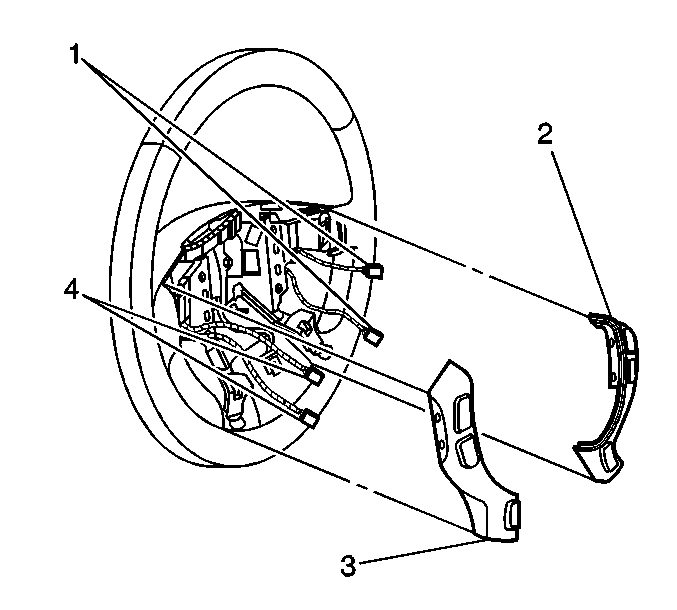 1
2
4
3