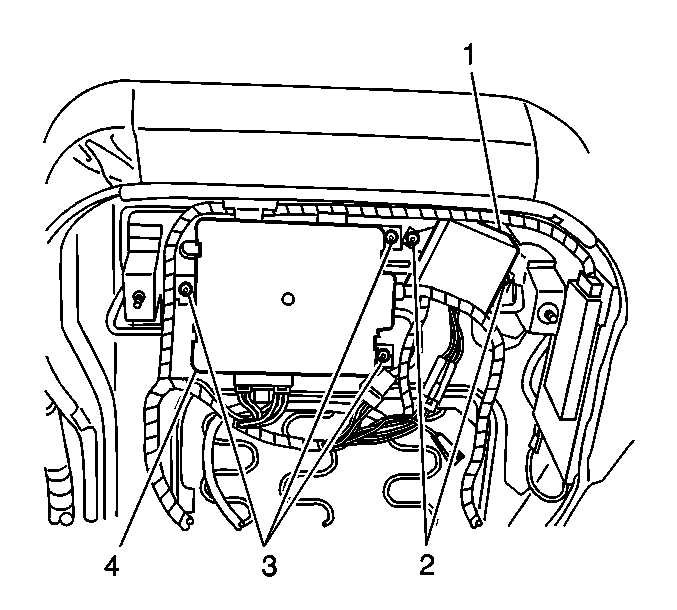 1
4
3
2