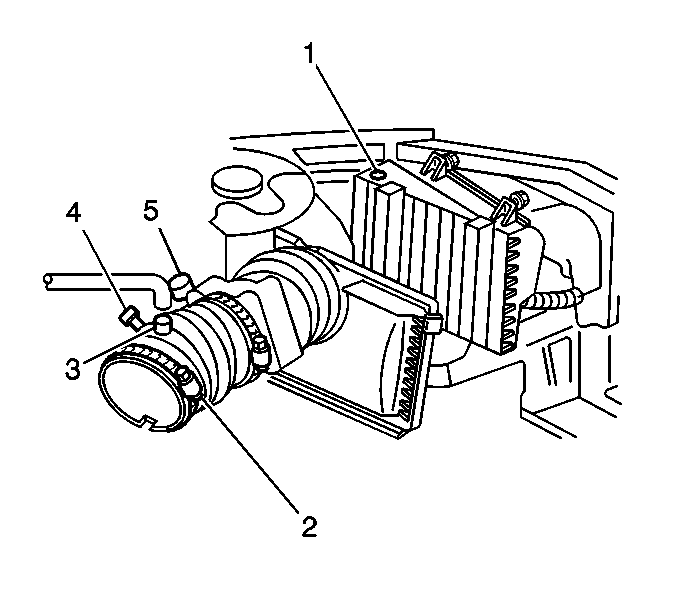 1
4
5
3
2