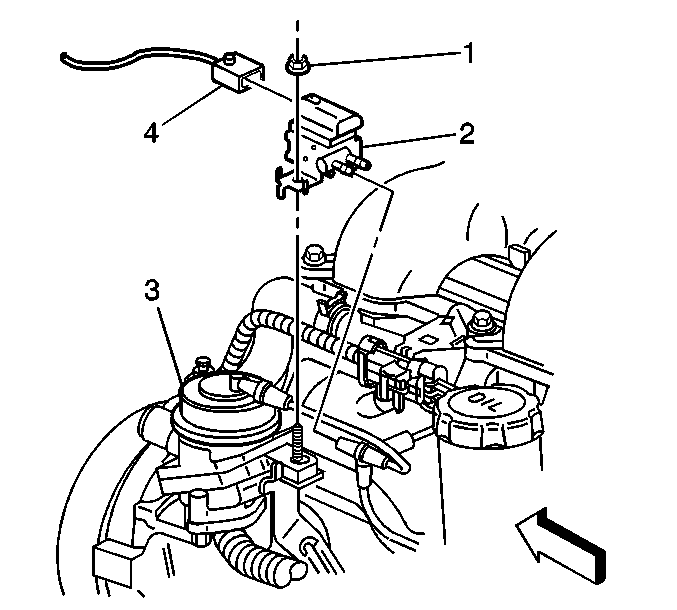 1
4
2
3
OIL