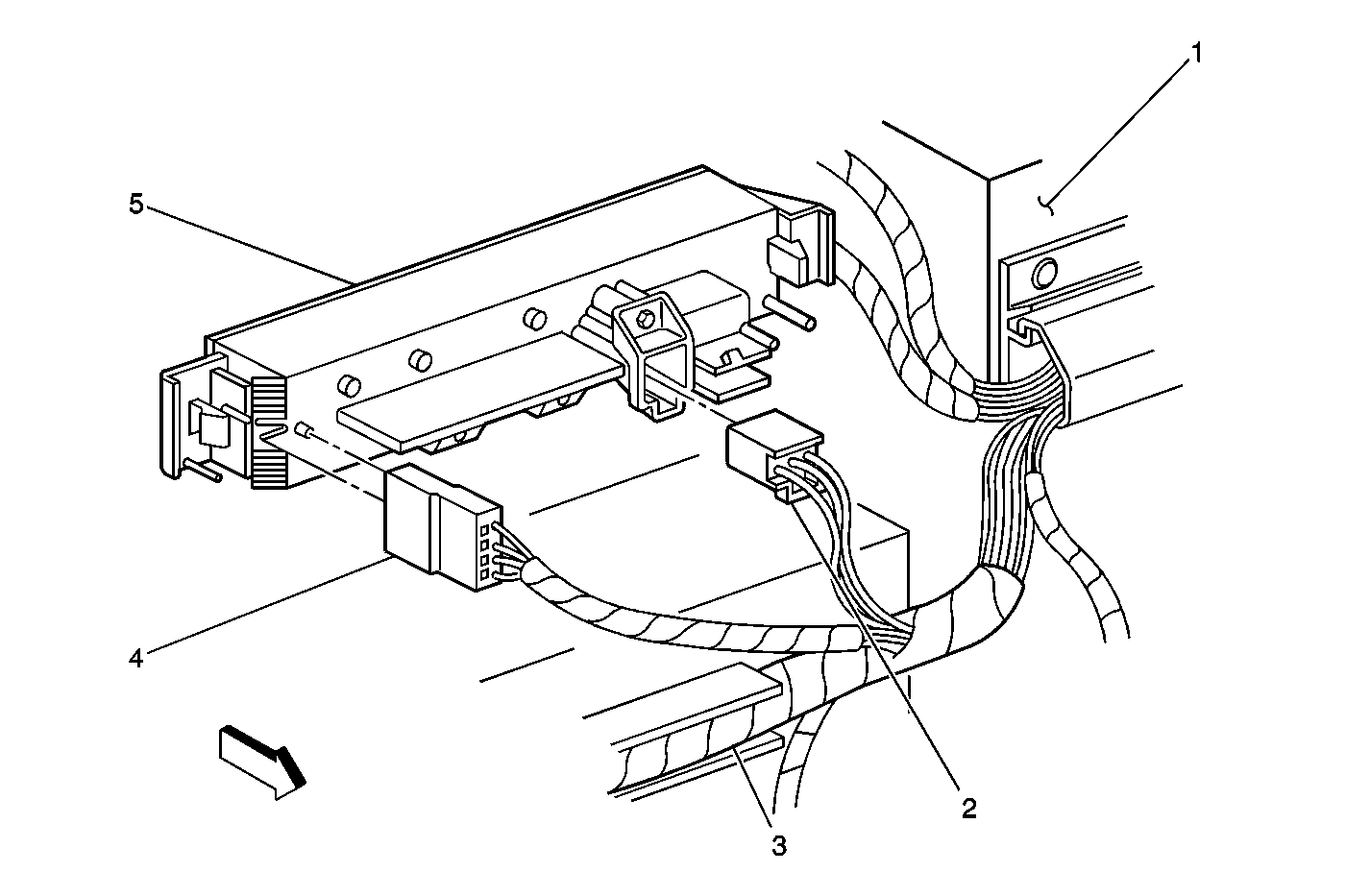 1
5
4
2
3