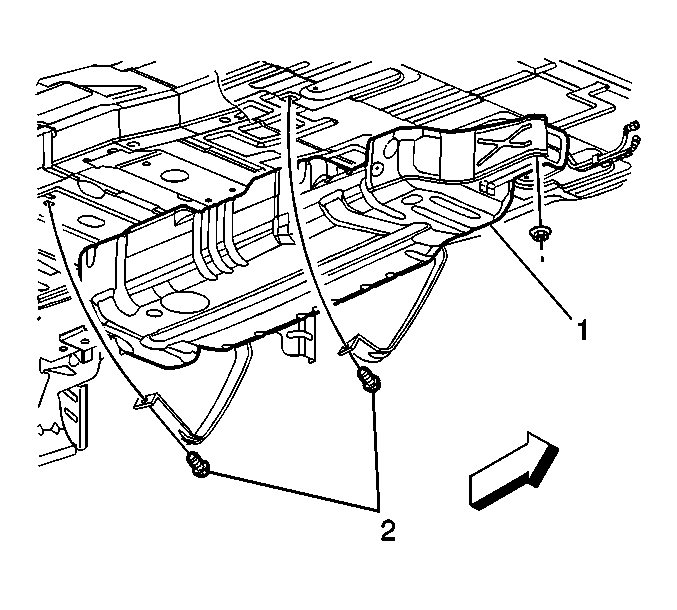 1

2