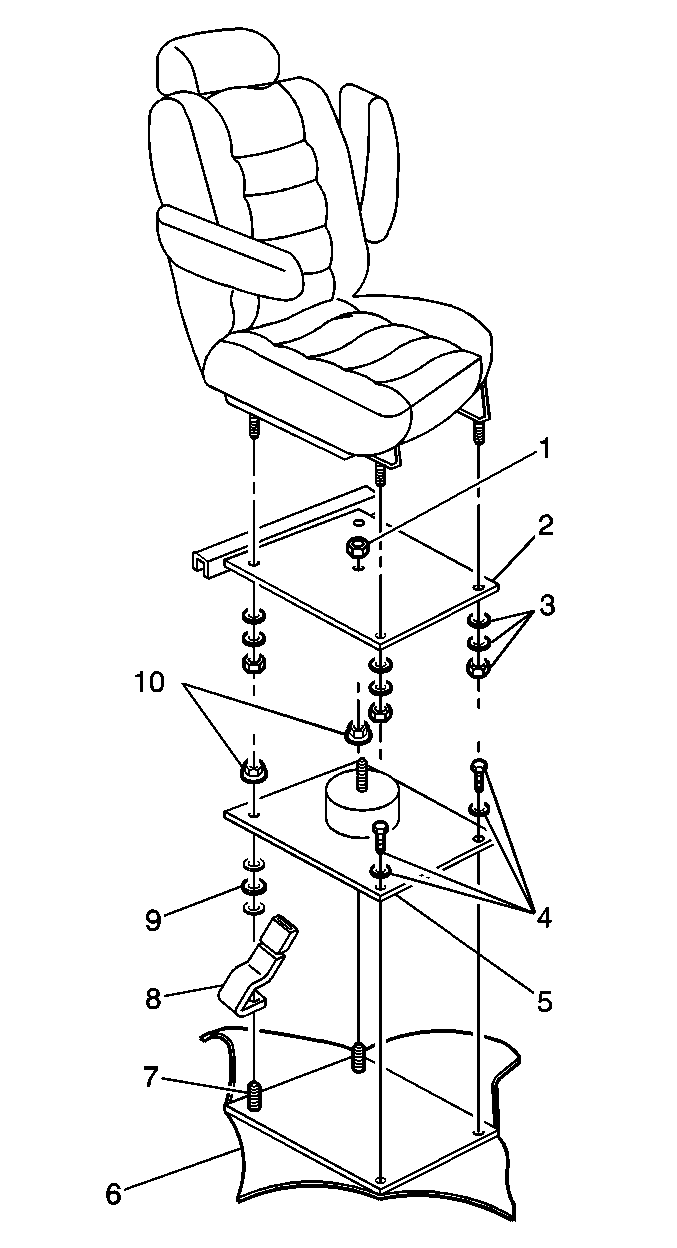 1
2
3
10
4
9
5
8
7
6