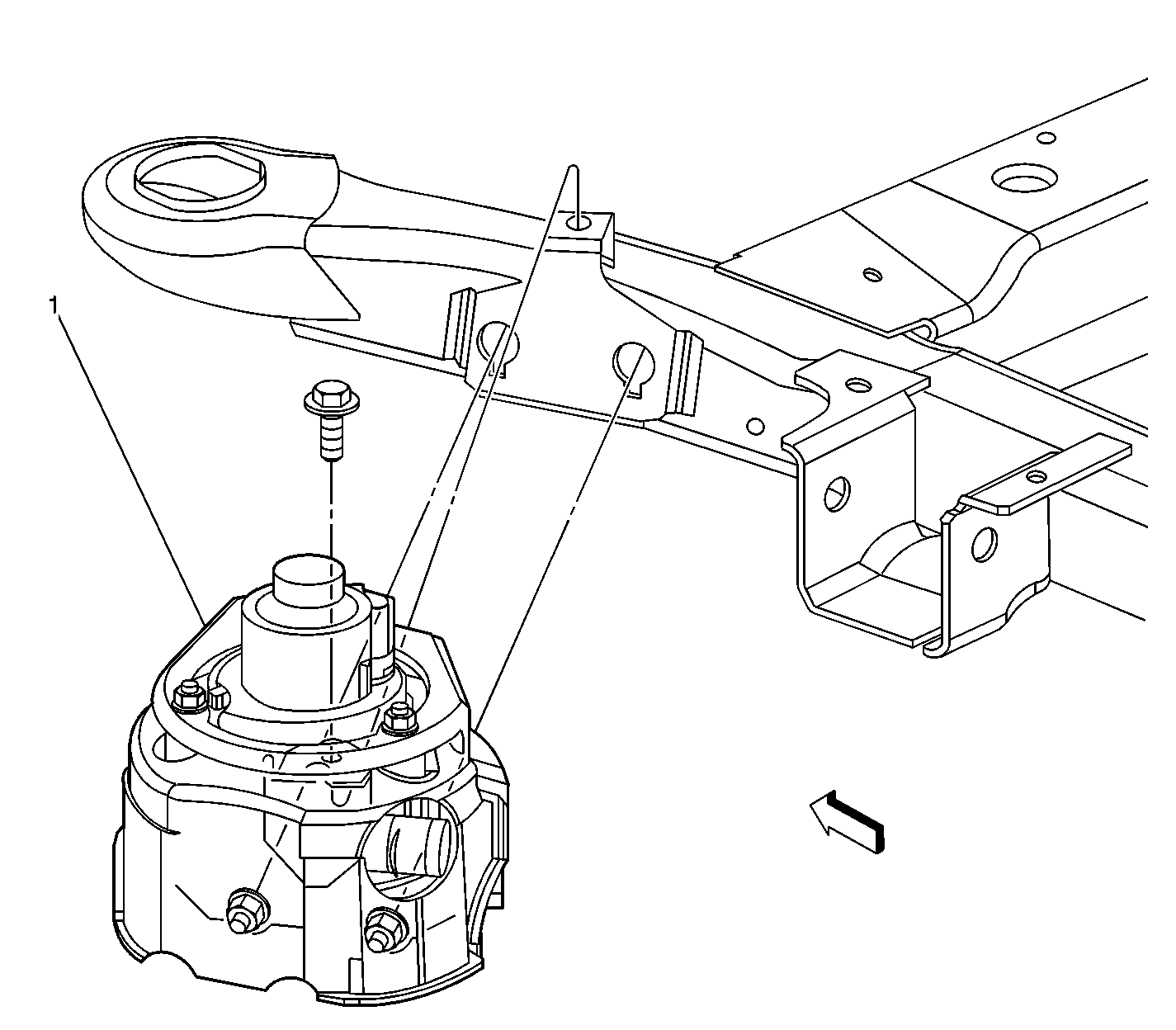 1