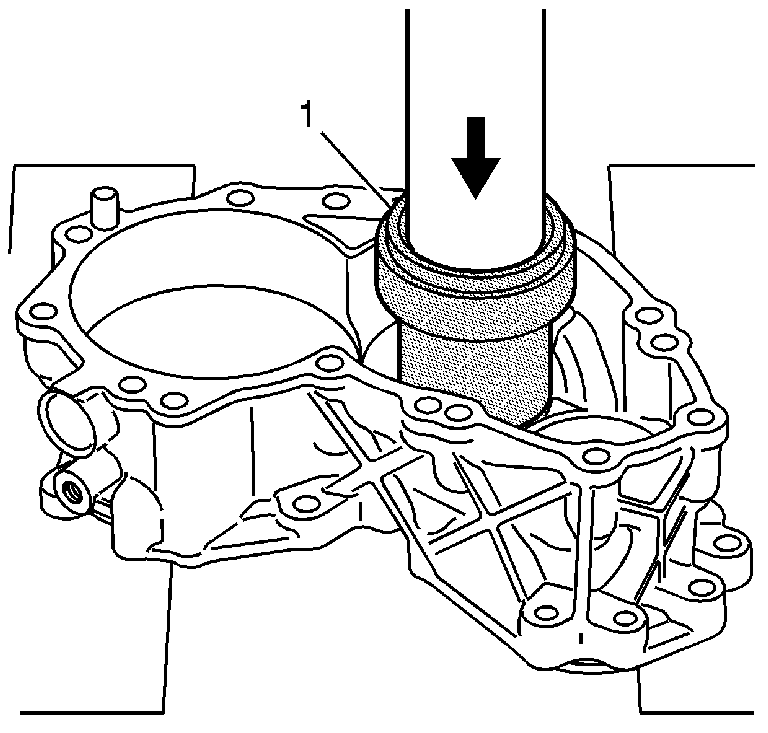 1