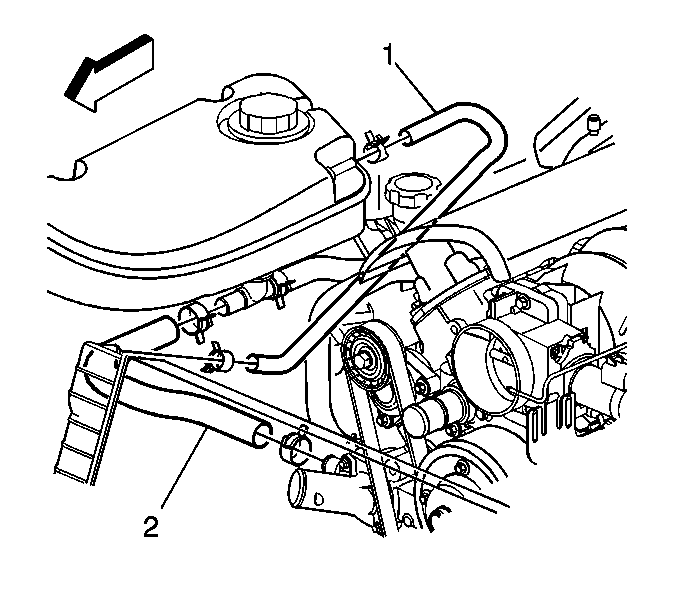 1

2