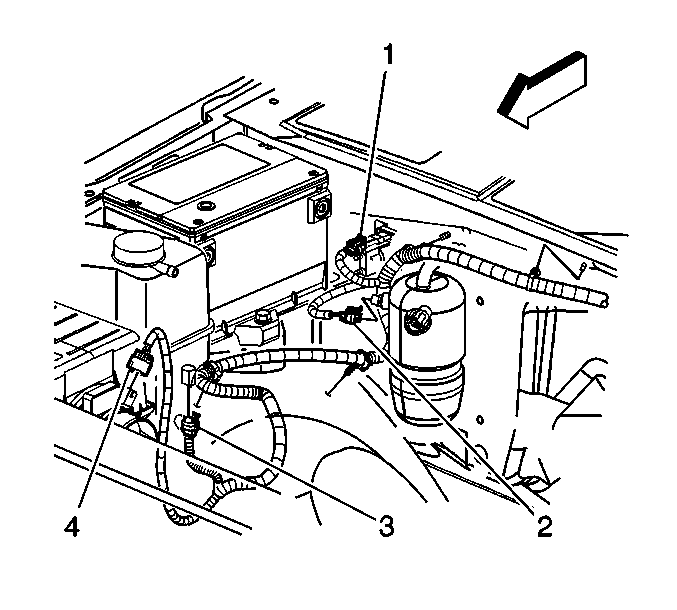 1
4
3
2