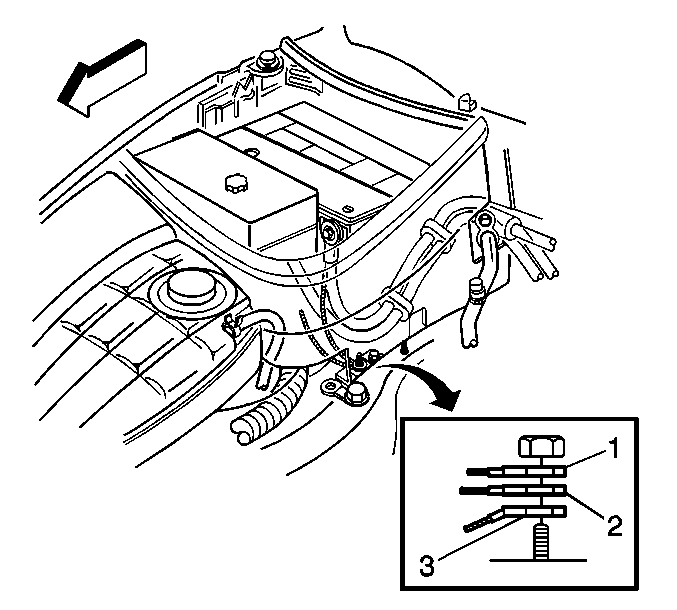 1
2
3