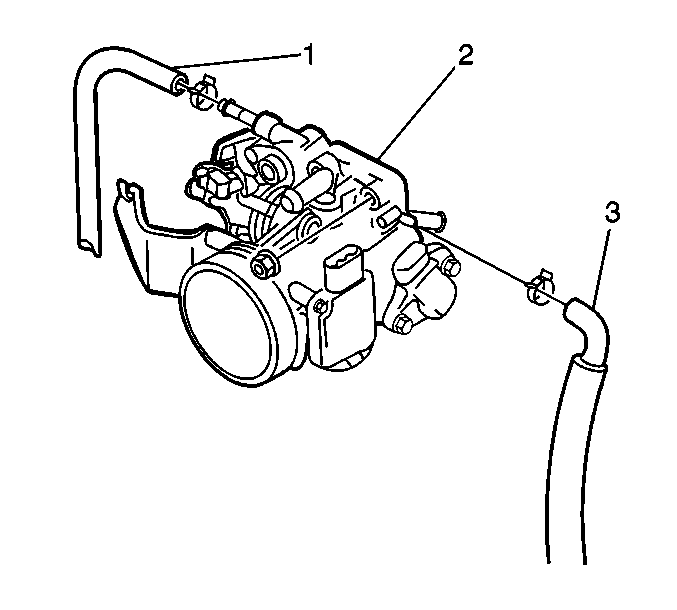 1
2
3