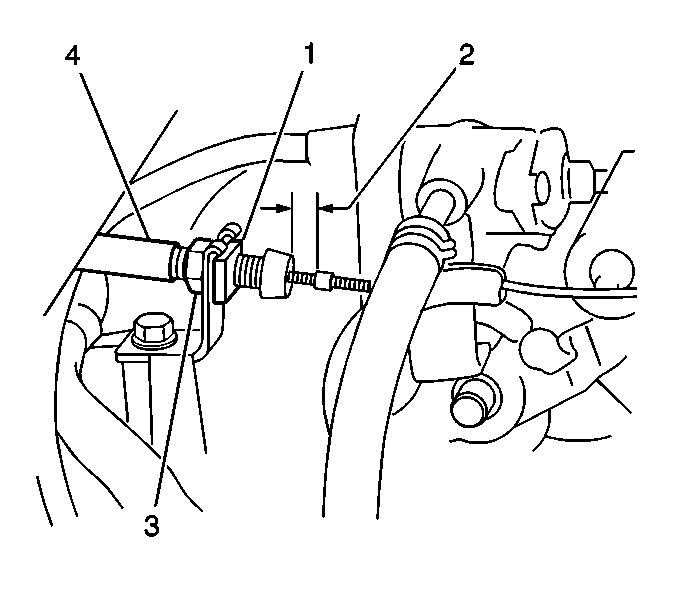 4
1
2
3