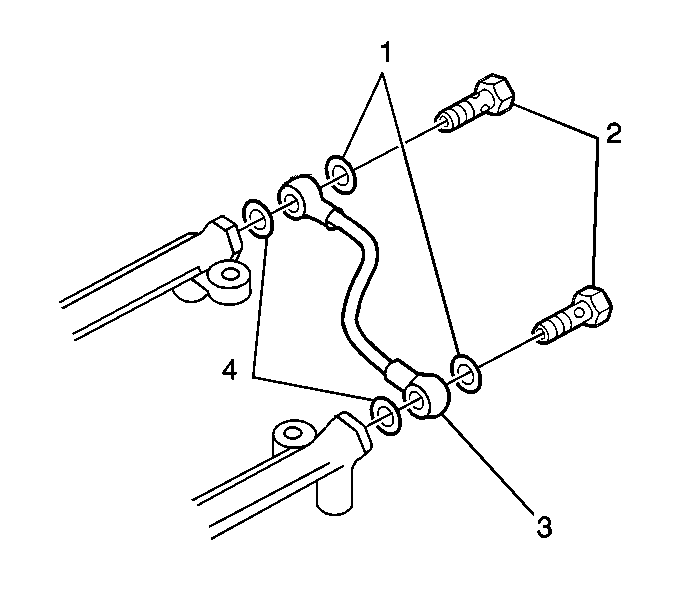 1
2
4
3