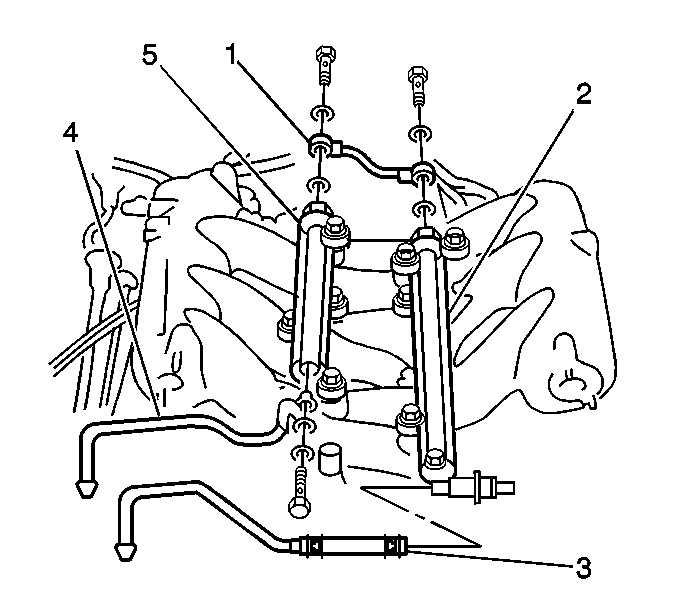 5
1
2
4
3