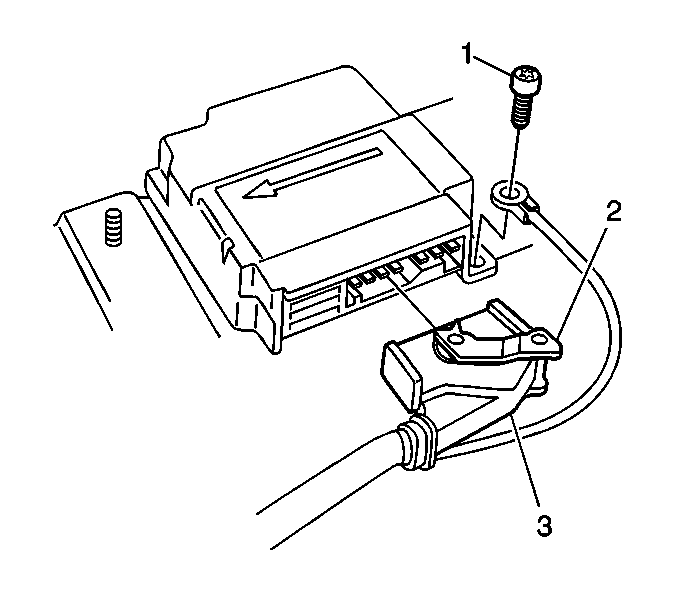 1
2
3