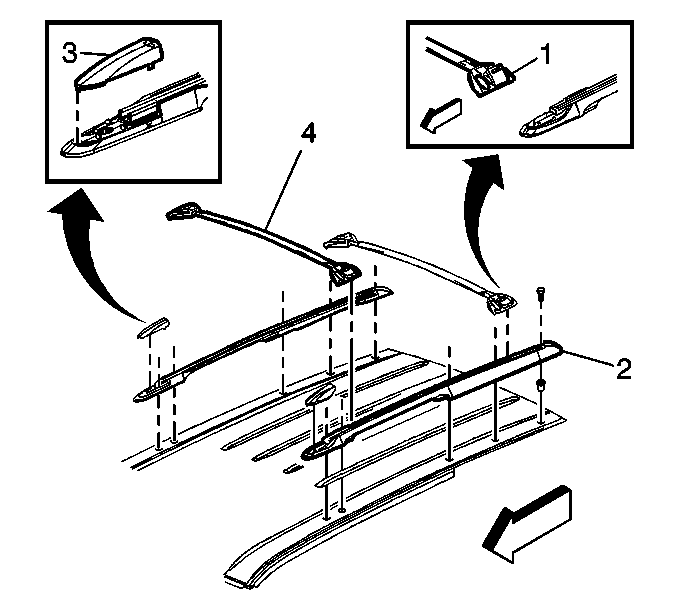 3
1
4
2