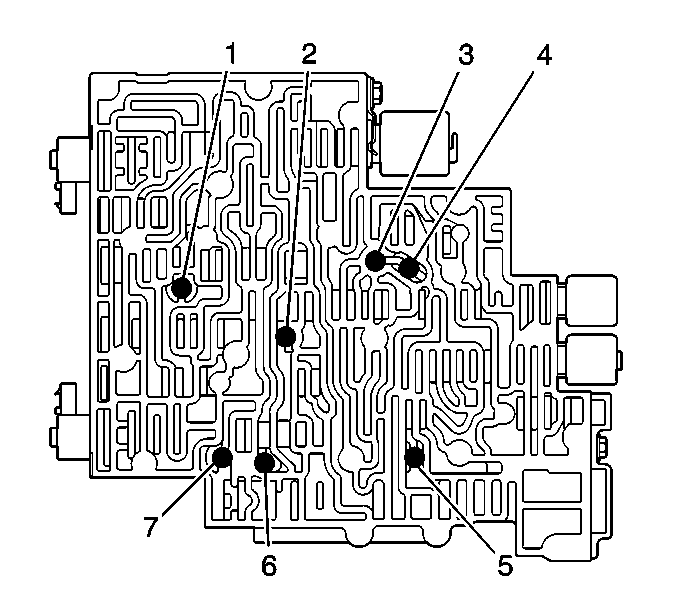 1
2
3
4
7
6
5