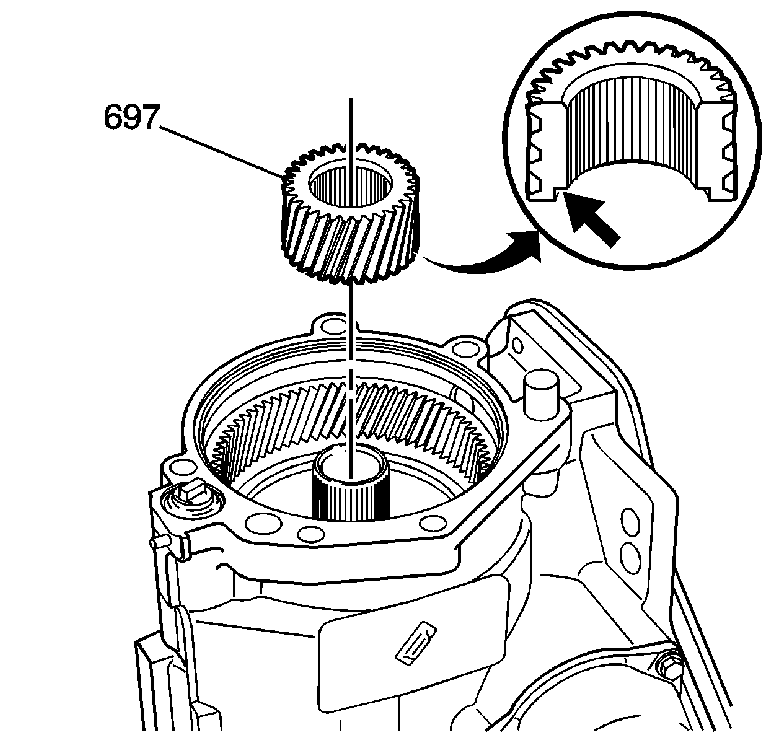 697