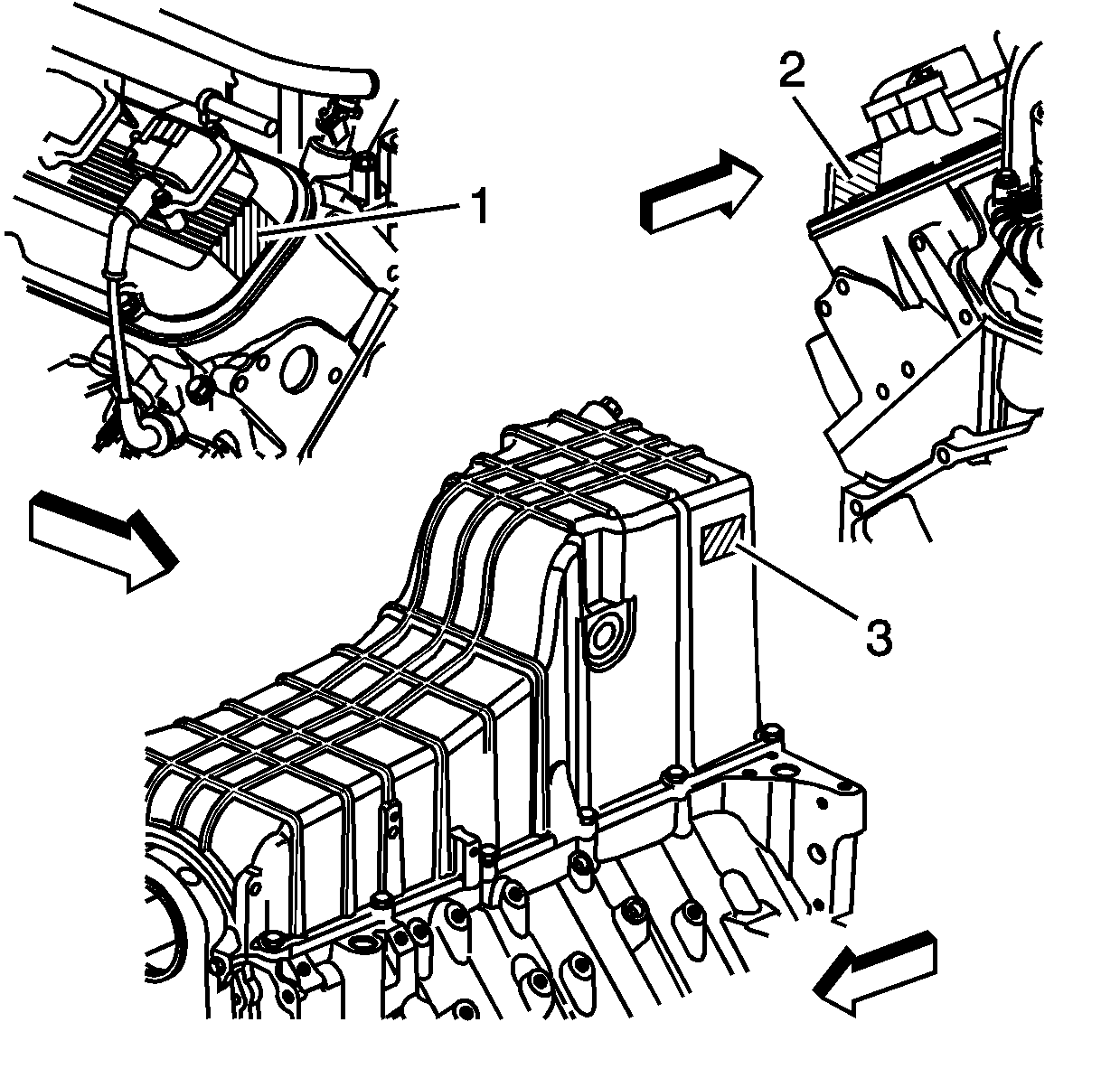 1
2
3