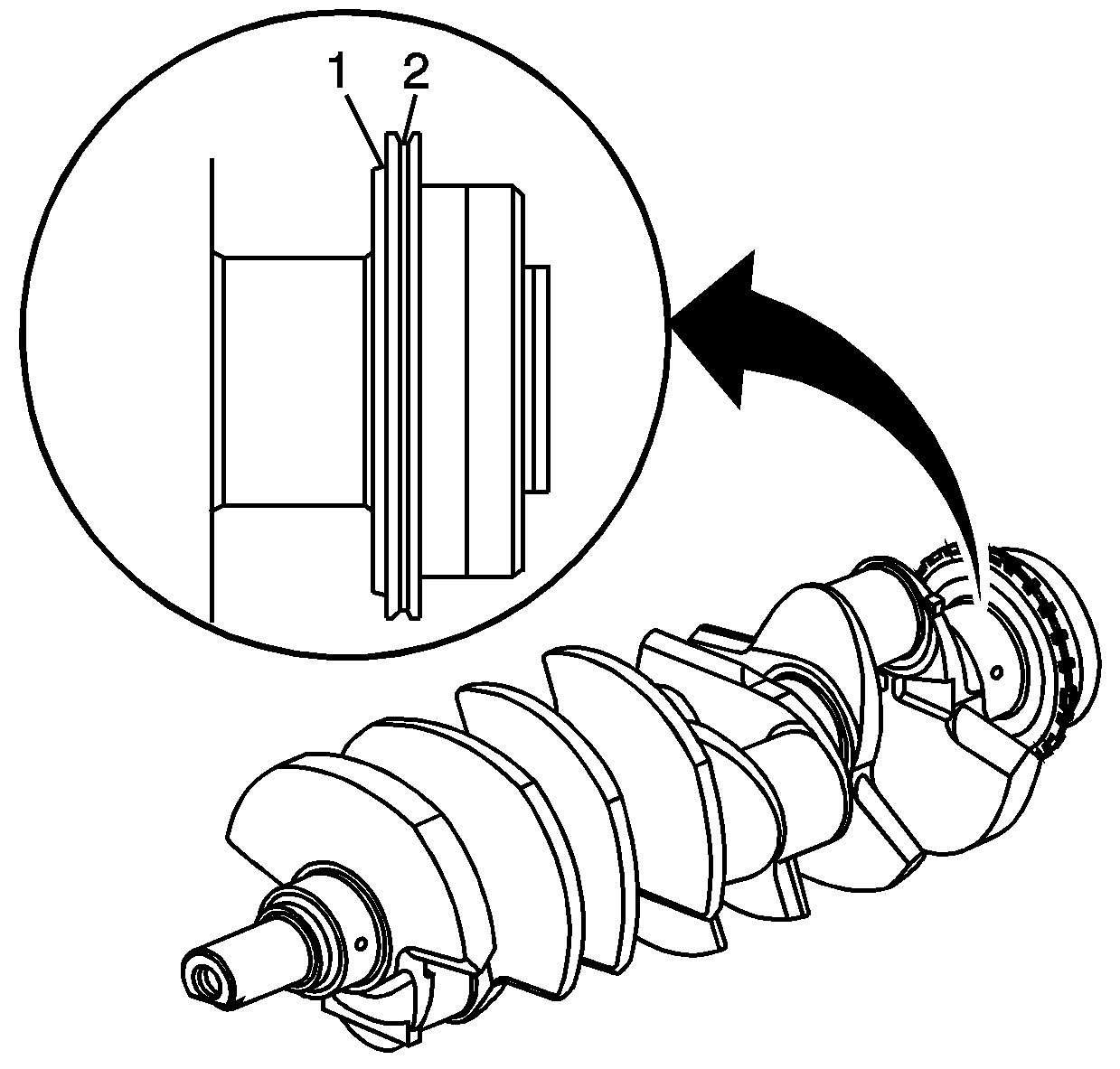 1 2