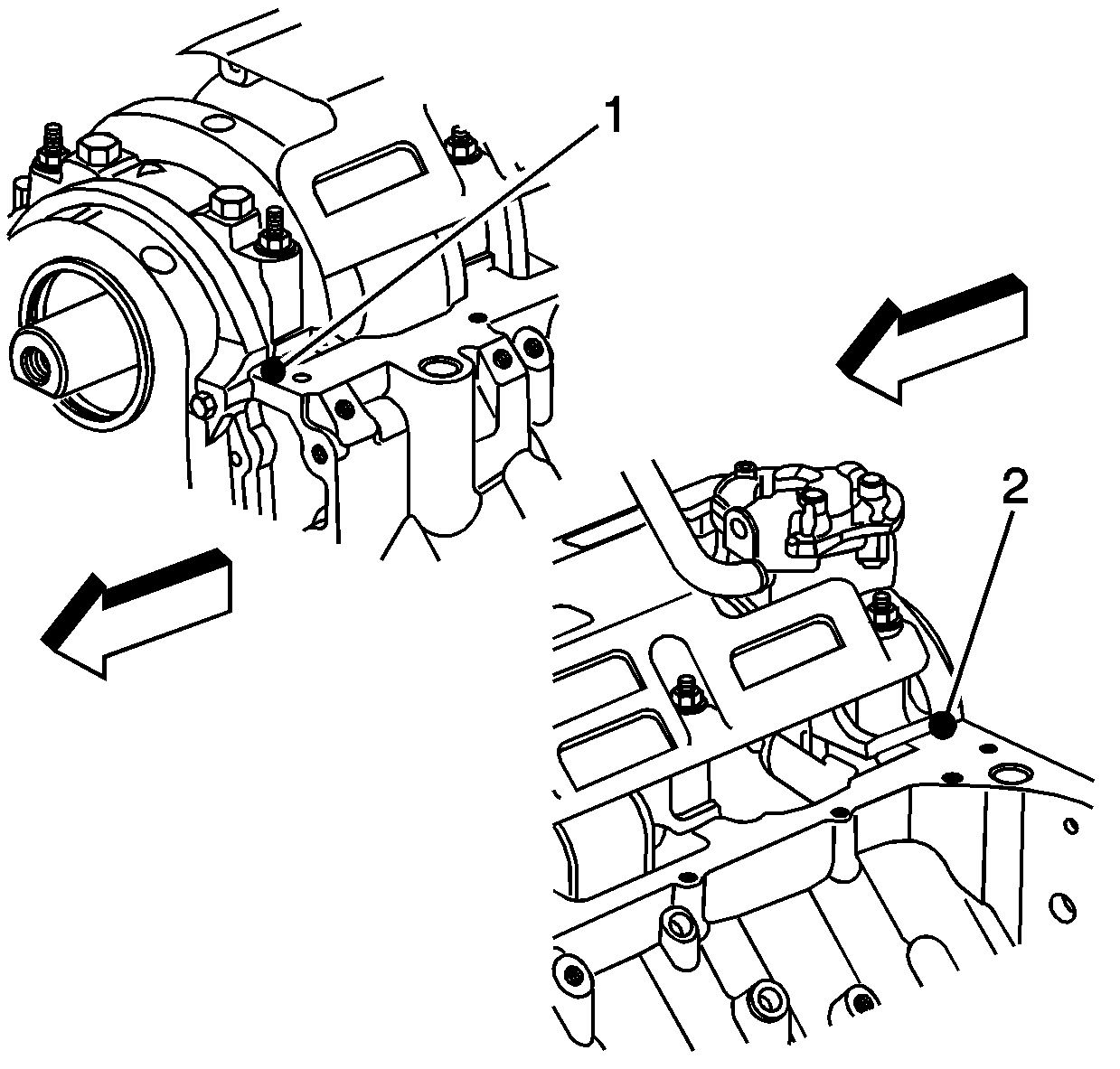 1

2