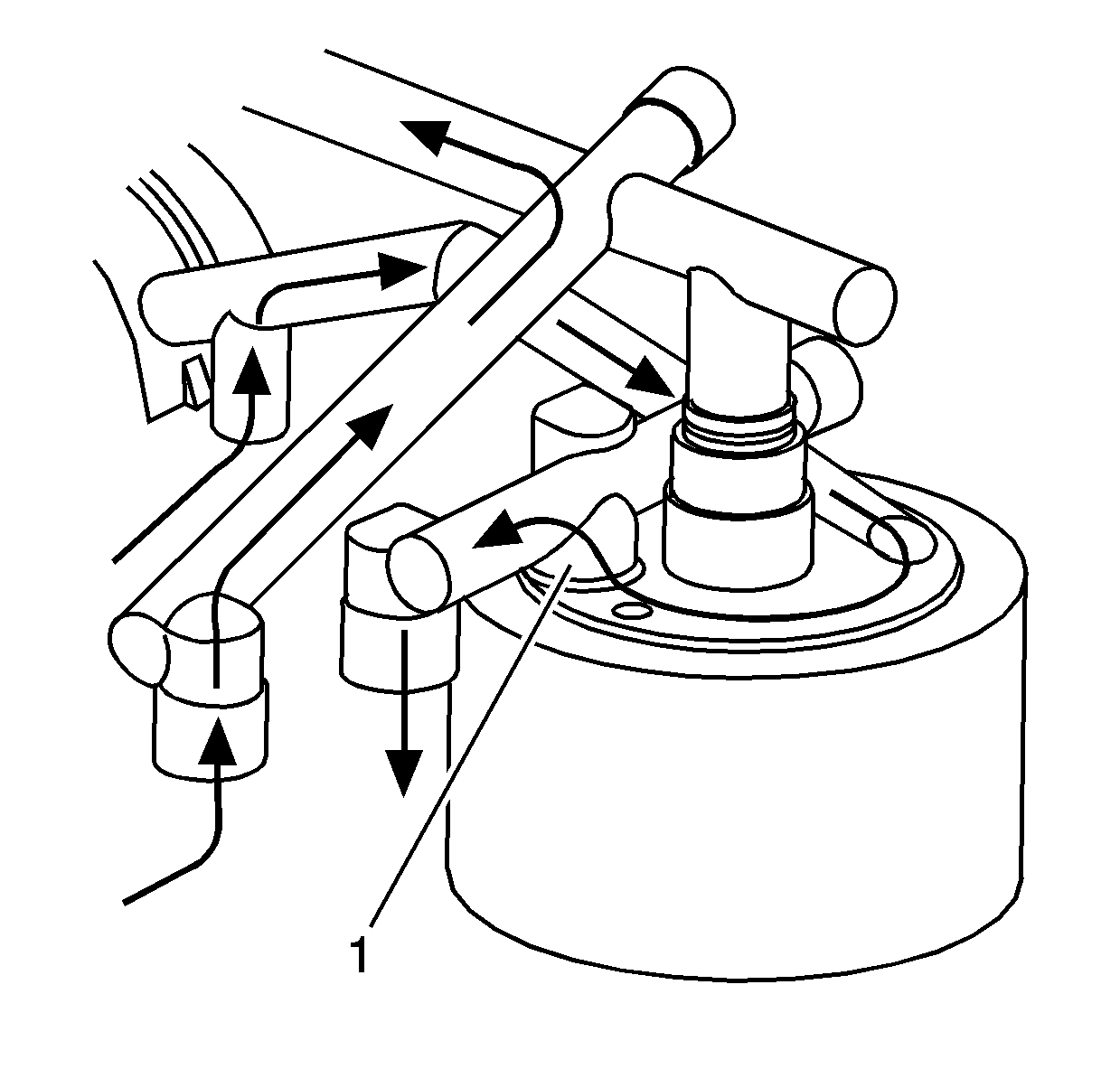 1