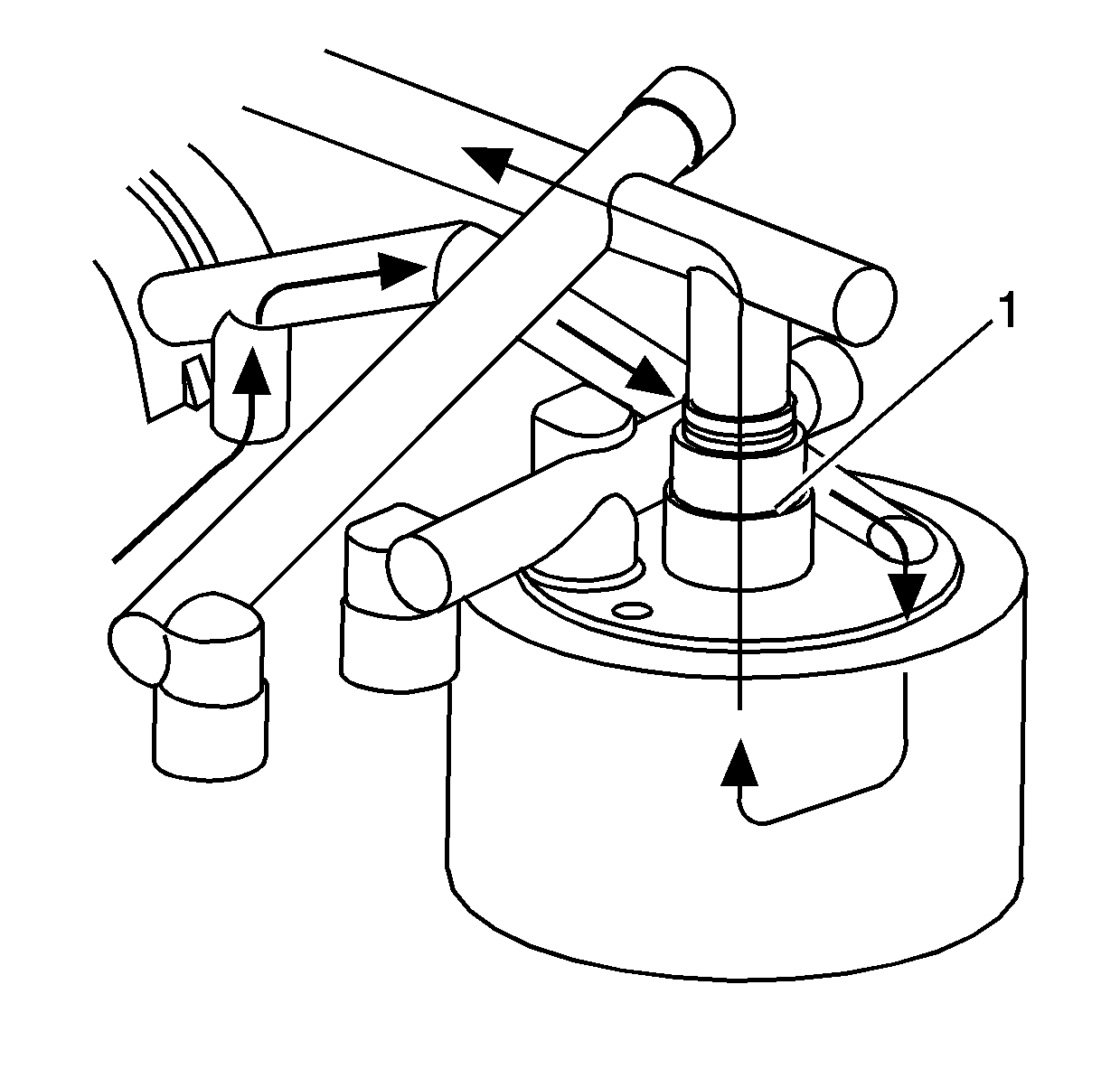 1