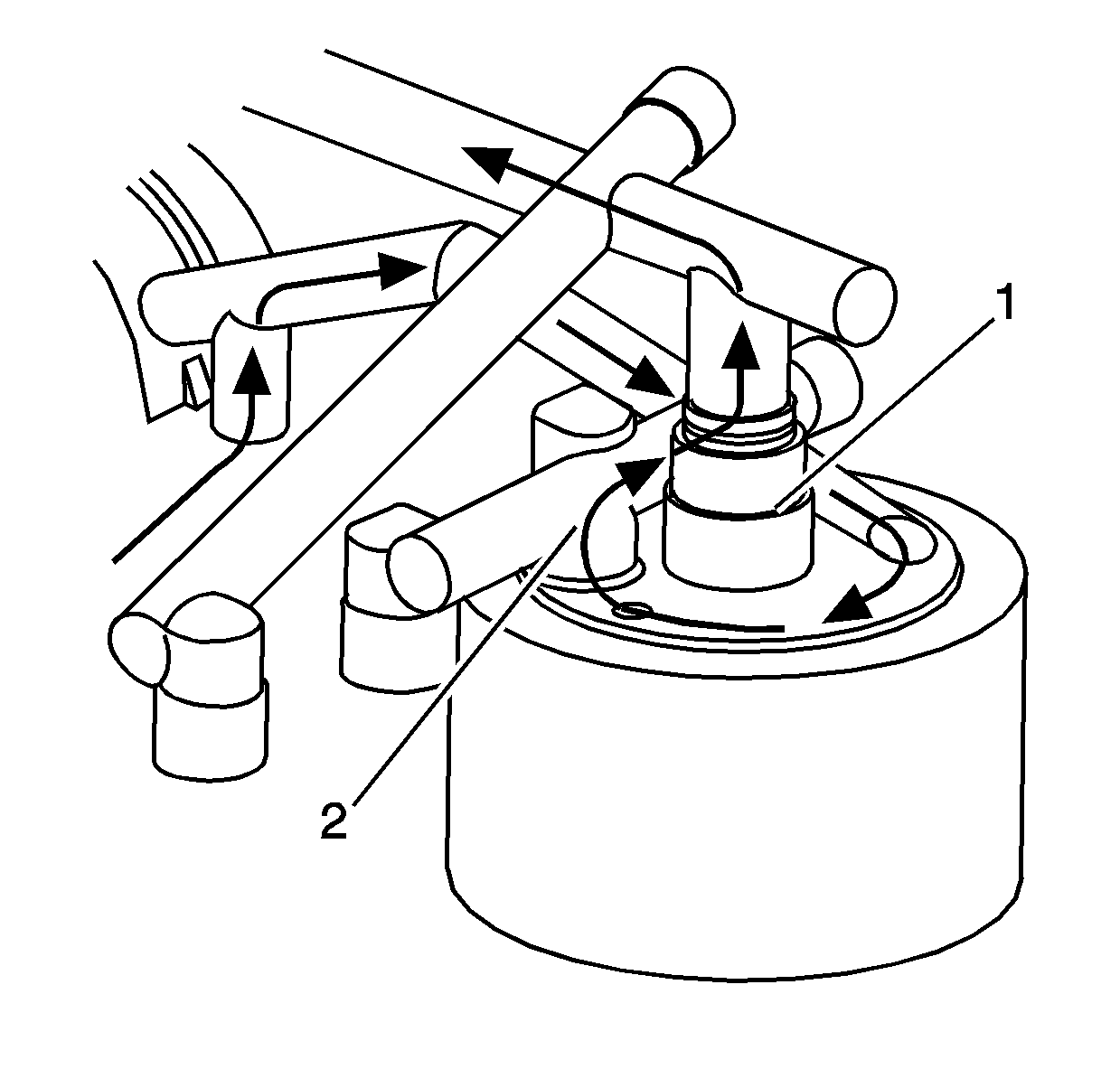 1

2