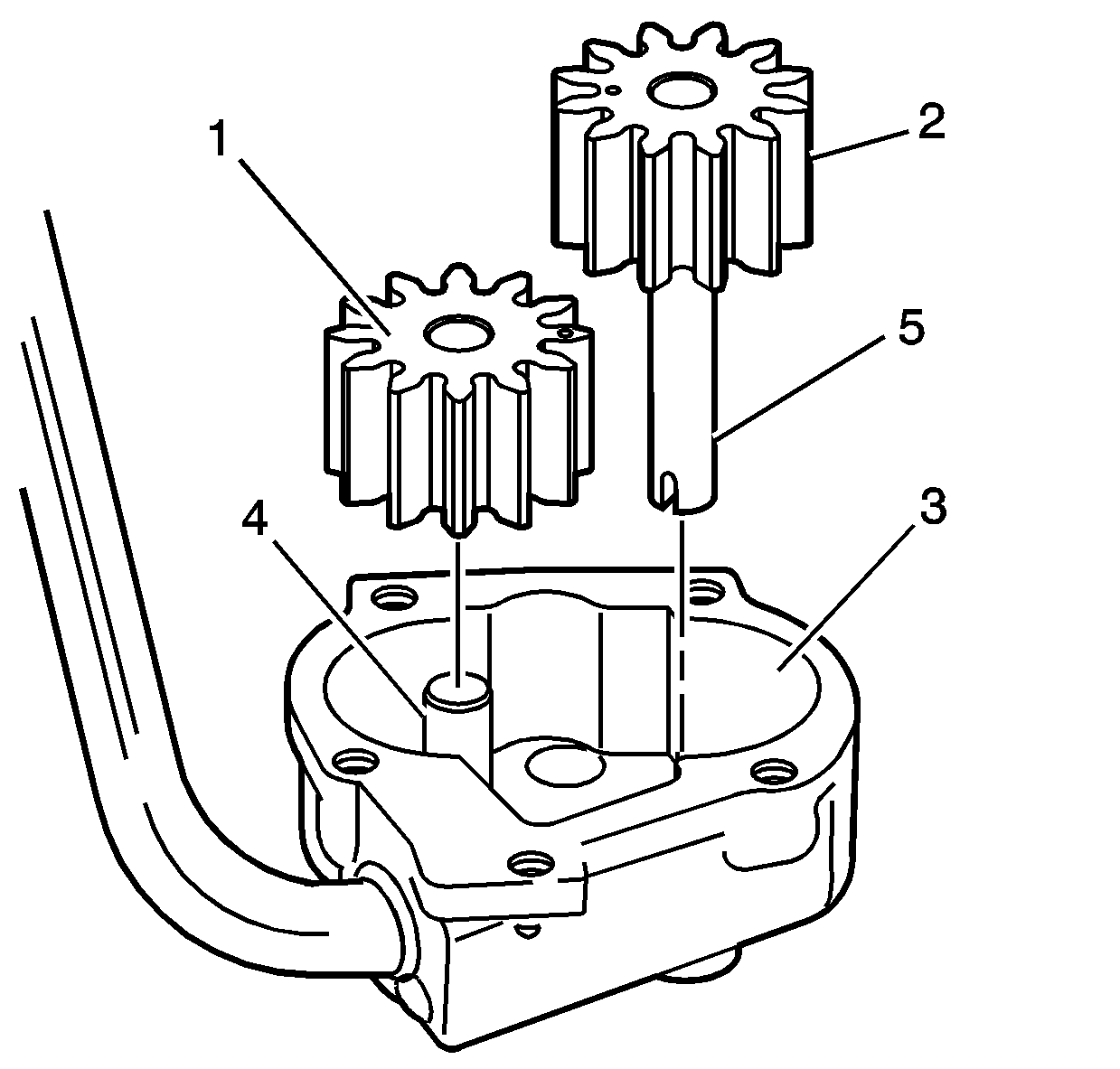 1
2
5
4
3