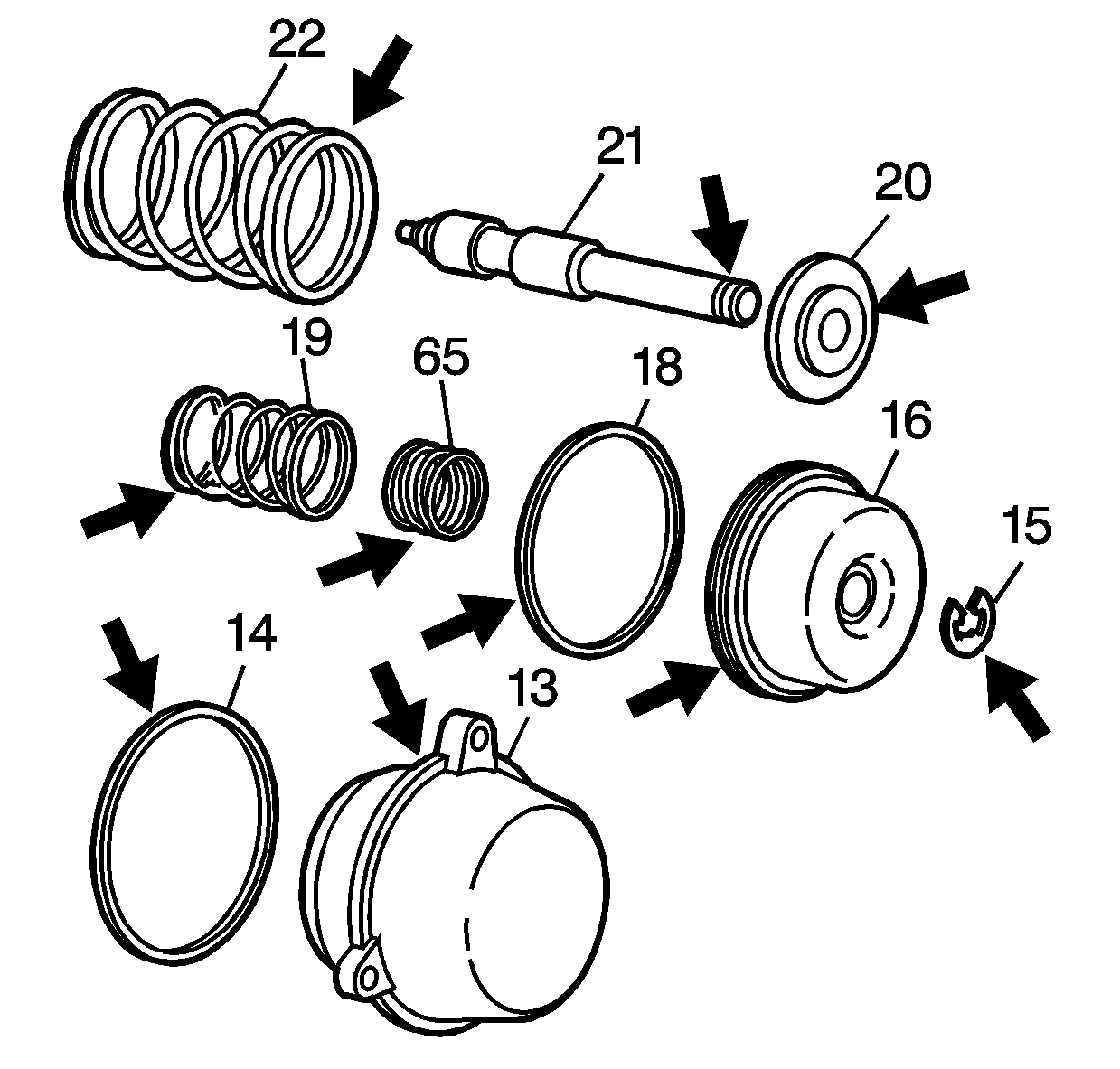 22
21
20
19
65
18
16
15
14
13