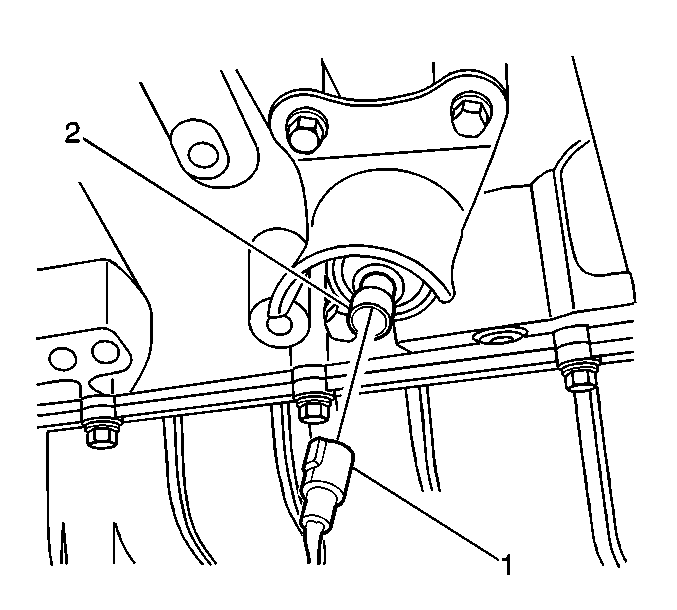 2

1